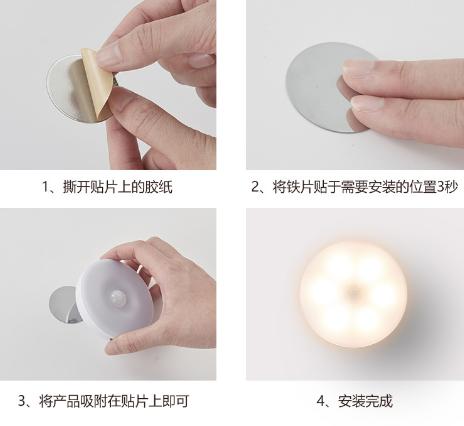 1、撕开贴片上的胶纸

2、将铁片贴于需要安装的位置3秒

3、将产品吸附在贴片上即可

4、安装完成